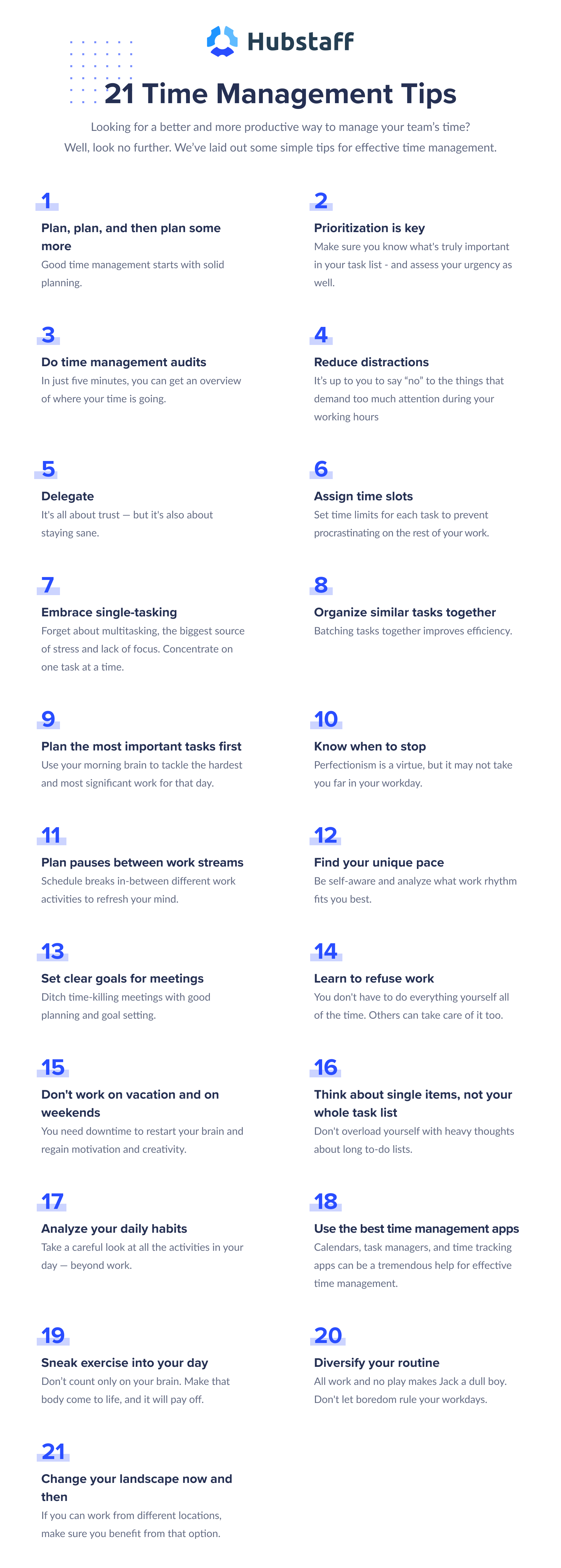 Hubstaff

21 Time Management Tips

Looking for a better and more productive way to manage your team's time? Well, look no further. We've laid out some simple tips for effective time management.

1
Plan, plan, and then plan some more
Good time management starts with solid planning.

2
Prioritization is key
Make sure you know what's truly important in your task list - and assess your urgency as well.

3
Do time management audits
In just five minutes, you can get an overview of where your time is going.

4
Reduce distractions
It's up to you to say "no" to the things that demand too much attention during your working hours

5
Delegate
It's all about trust — but it's also about staying sane.

6
Assign time slots
Set time limits for each task to prevent procrastinating on the rest of your work.

7
Embrace single-tasking
Forget about multitasking, the biggest source of stress and lack of focus. Concentrate on one task at a time.

8
Organize similar tasks together
Batching tasks together improves efficiency.

9
Plan the most important tasks first
Use your morning brain to tackle the hardest and most significant work for that day.

10
Know when to stop
Perfectionism is a virtue, but it may not take you far in your workday.

11
Plan pauses between work streams
Schedule breaks in-between different work activities to refresh your mind.

12
Find your unique pace
Be self-aware and analyze what work rhythm fits you best.

13
Set clear goals for meetings
Ditch time-killing meetings with good planning and goal setting.

14
Learn to refuse work
You don't have to do everything yourself all of the time. Others can take care of it too.

15
Don't work on vacation and on weekends
You need downtime to restart your brain and regain motivation and creativity.

16
Think about single items, not your whole task list
Don't overload yourself with heavy thoughts about long to-do lists.

17
Analyze your daily habits
Take a careful look at all the activities in your day — beyond work.

18
Use the best time management apps
Calendars, task managers, and time tracking apps can be a tremendous help for effective time management.

19
Sneak exercise into your day
Don't count only on your brain. Make that body come to life, and it will pay off.

20
Diversify your routine
All work and no play makes Jack a dull boy. Don't let boredom rule your workdays.

21
Change your landscape now and then
If you can work from different locations, make sure you benefit from that option.